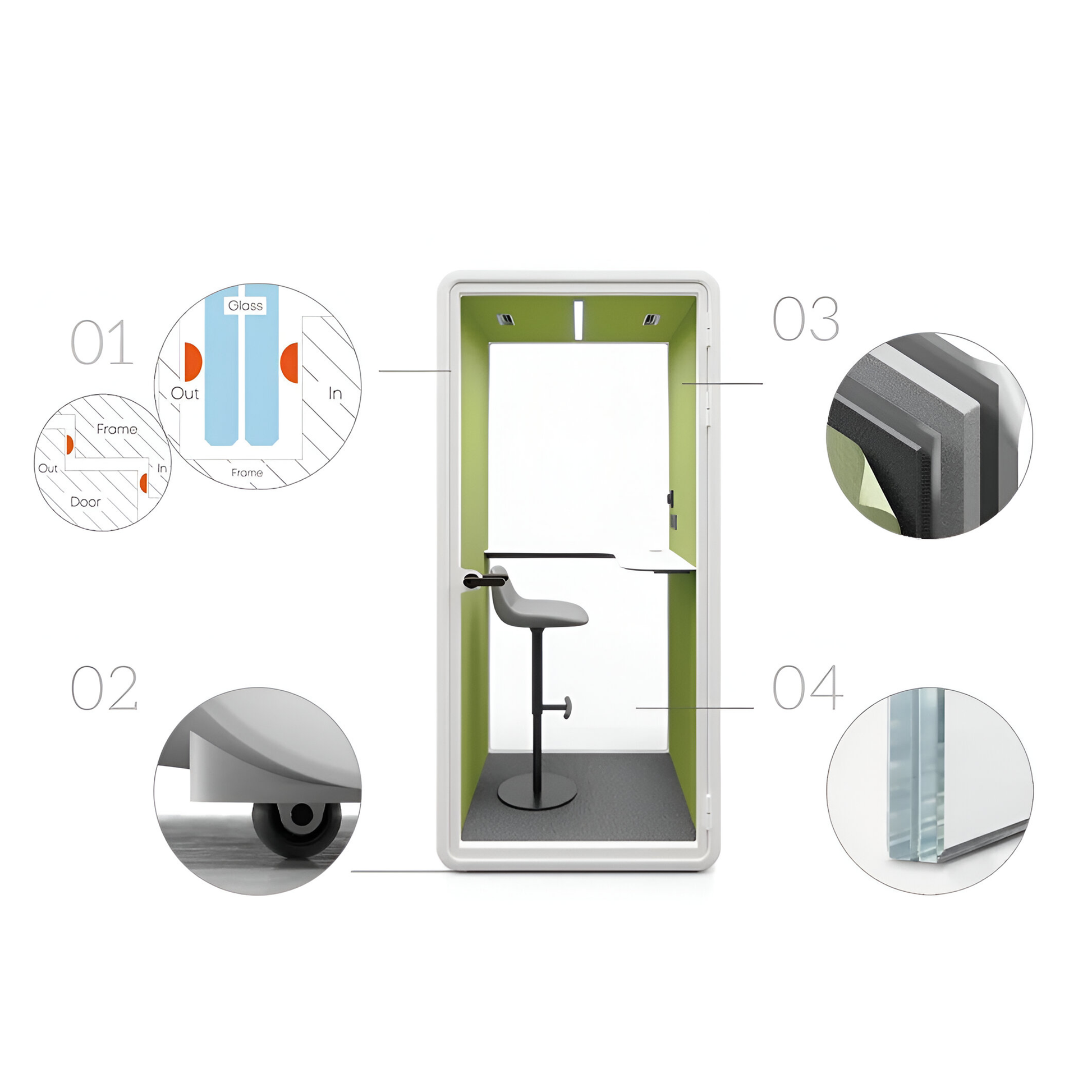 01

Glass

Out

In

Frame

Frame

Out

In

Door

03

02

04